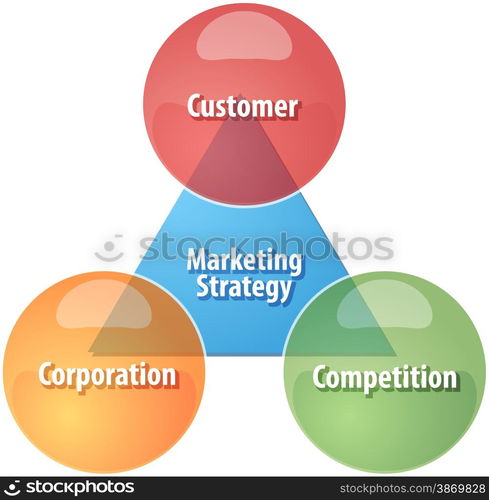 Customer

stockphotos

Marketing Strategy

Corporation

Competition

stockphotos

stockphotos.com/3869828