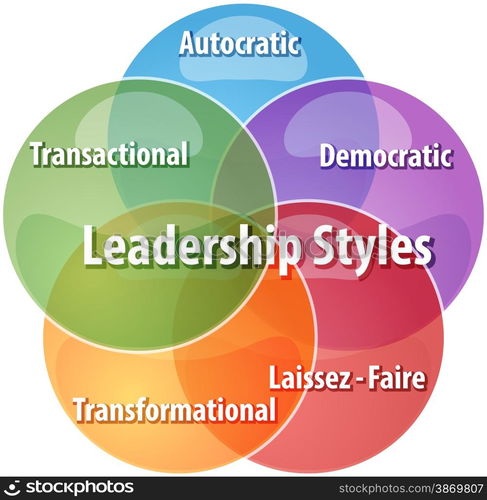 Autocratic

Transactional

Democratic

Leadership Styles

Laissez - Faire

Transformational

stockphotos

stockphotos.com/3869807